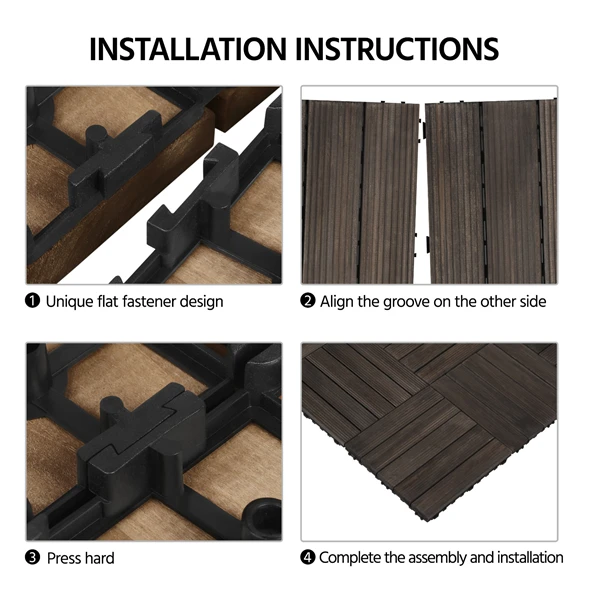 INSTALLATION INSTRUCTIONS

❶ Unique flat fastener design

❷ Align the groove on the other side

❸ Press hard

❹ Complete the assembly and installation